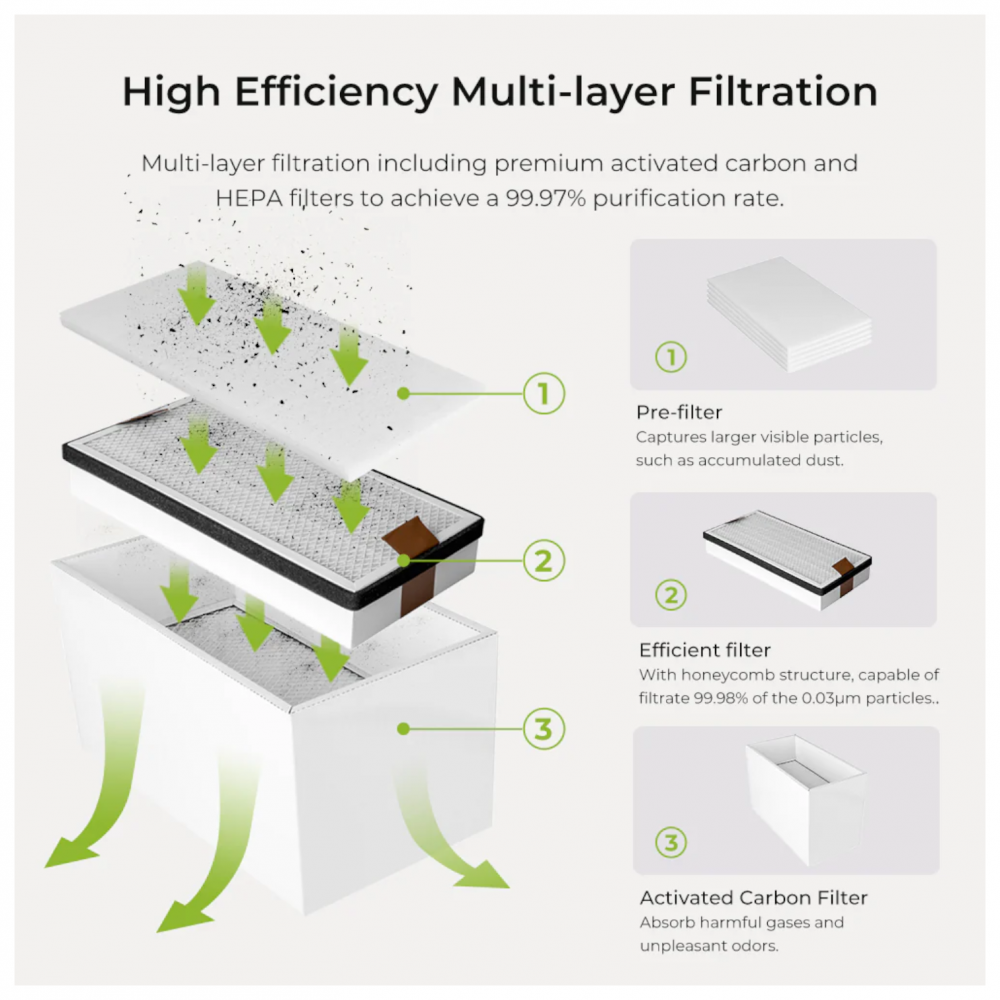 High Efficiency Multi-layer Filtration

Multi-layer filtration including premium activated carbon and HEPA filters to achieve a 99.97% purification rate.

①

②

③

①

Pre-filter
Captures larger visible particles, such as accumulated dust.

②

Efficient filter
With honeycomb structure, capable of filtrate 99.98% of the 0.03μm particles..

③

Activated Carbon Filter
Absorb harmful gases and unpleasant odors.